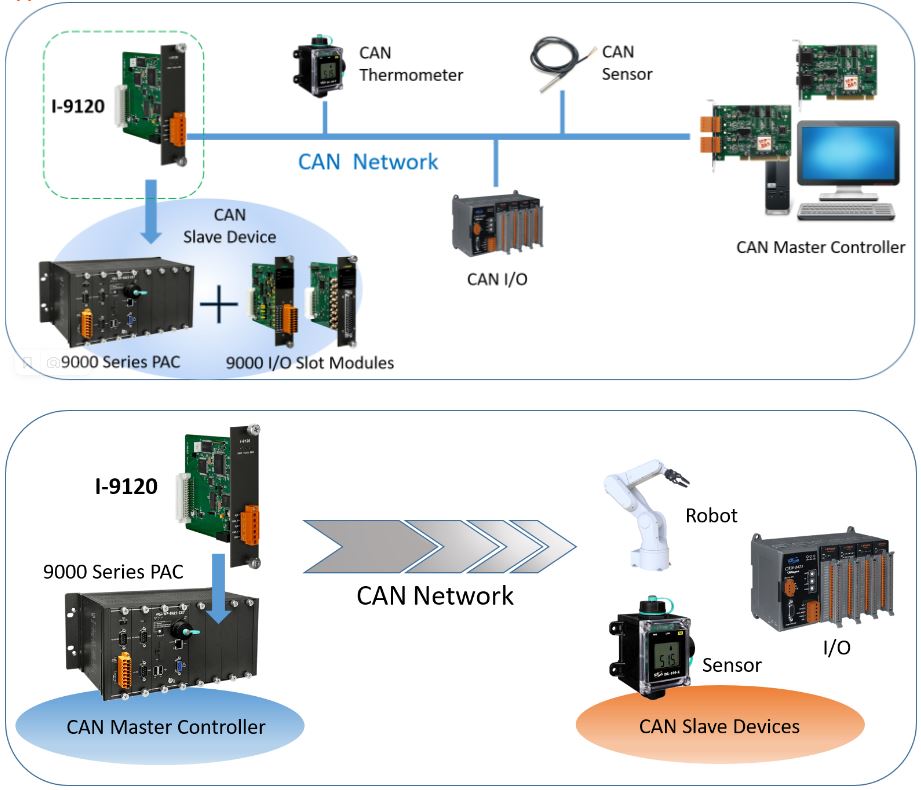 I-9120

CAN Thermometer

CAN Sensor

CAN Network

CAN Slave Device

CAN I/O

CAN Master Controller

9000 Series PAC

9000 I/O Slot Modules

I-9120

9000 Series PAC

CAN Network

Robot

I/O

Sensor

CAN Master Controller

CAN Slave Devices